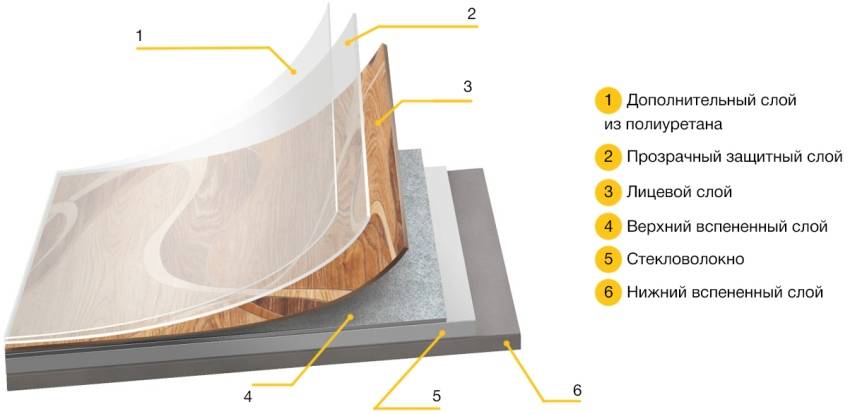 1

2

3

4

5

6

1 Дополнительный слой из полиуретана

2 Прозрачный защитный слой

3 Лицевой слой

4 Верхний вспененный слой

5 Стекловолокно

6 Нижний вспененный слой