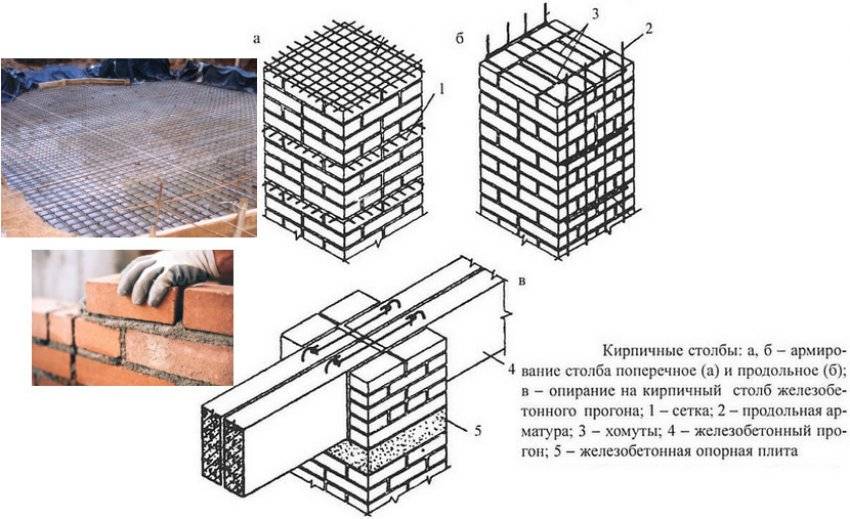 а

1

б

3

2

в

4

5

Кирпичные столбы: а, б – армирование столба поперечное (а) и продольное (б); в – опирание на кирпичный столб железобетонного прогона; 1 – сетка; 2 – продольная арматура; 3 – хомуты; 4 – железобетонный прогон; 5 – железобетонная опорная плита