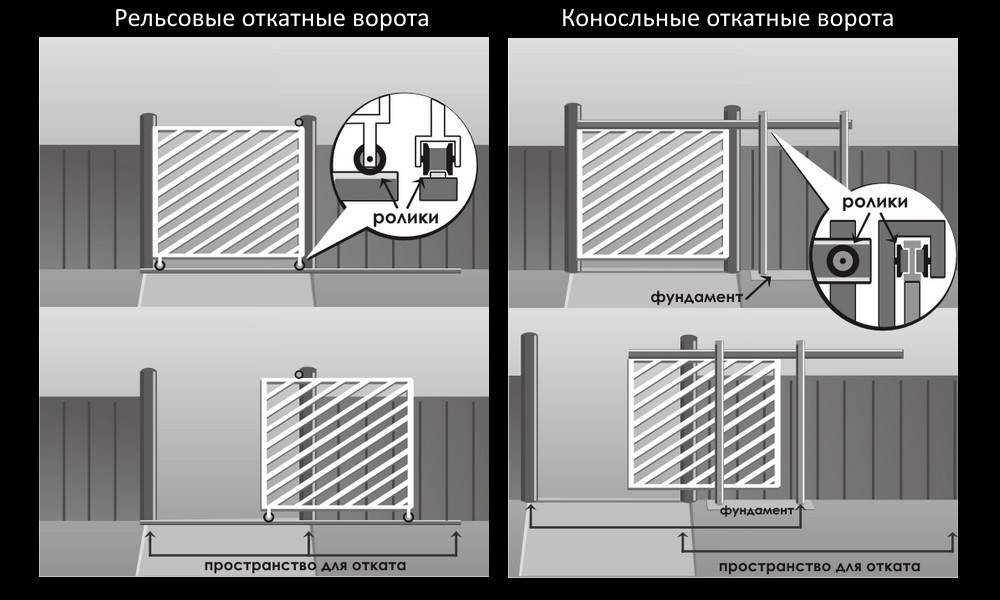 Рельсовые откатные ворота

ролики

пространство для отката

Коносльные откатные ворота

ролики

фундамент

фундамент

пространство для отката