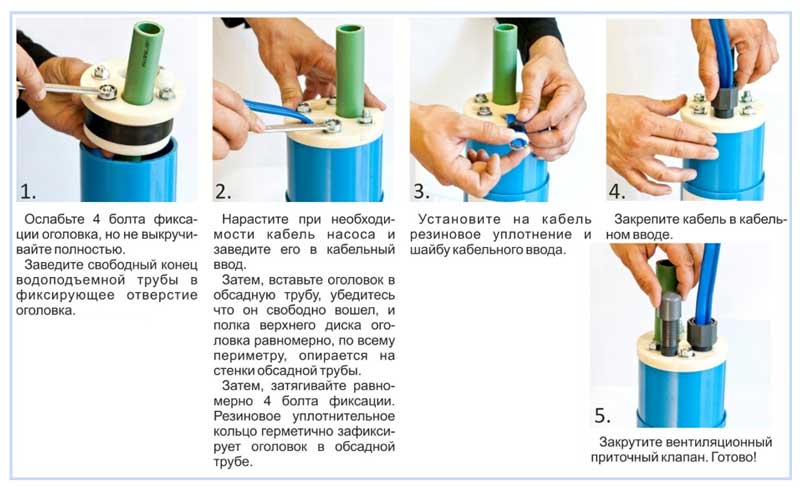 1.

Ослабьте 4 болта фиксации оголовка, но не выкручивайте полностью.

Заведите свободный конец водоподъемной трубы в фиксирующее отверстие оголовка.

2.

Нарастите при необходимости кабель насоса и заведите его в кабельный ввод.

Затем, вставьте оголовок в обсадную трубу, убедитесь что он свободно вошел, и полка верхнего диска оголовка равномерно, по всему периметру, опирается на стенки обсадной трубы.

Затем, затягивайте равномерно 4 болта фиксации. Резиновое уплотнительное кольцо герметично зафиксирует оголовок в обсадной трубе.

3.

Установите на кабель резиновое уплотнение и шайбу кабельного ввода.

4.

Закрепите кабель в кабельном вводе.

5.

Закрутите вентиляционный приточный клапан. Готово!