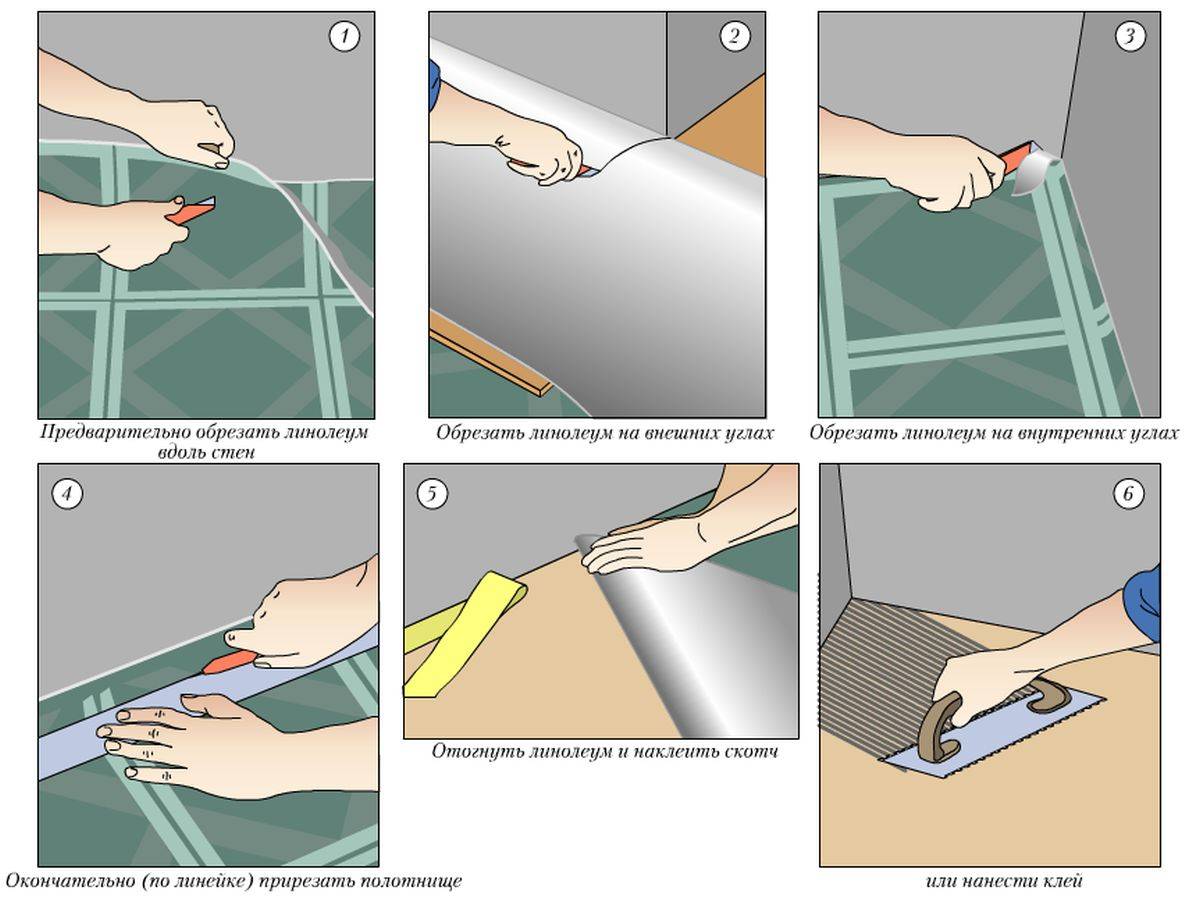 1

Предварительно обрезать линолеум вдоль стен

2

Обрезать линолеум на внешних углах

3

Обрезать линолеум на внутренних углах

4

Окончательно (по линейке) прирезать полотнище

5

Отогнуть линолеум и наклеить скотч

6

или нанести клей