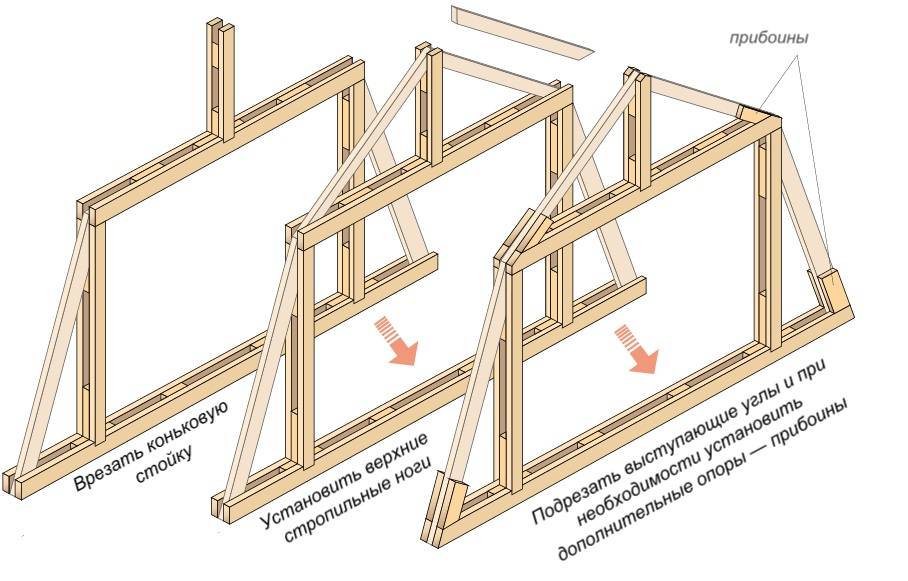 прибоины

Врезать коньковую стойку

Установить верхние стропильные ноги

Подрезать выступающие углы и при необходимости установить дополнительные опоры — прибоины