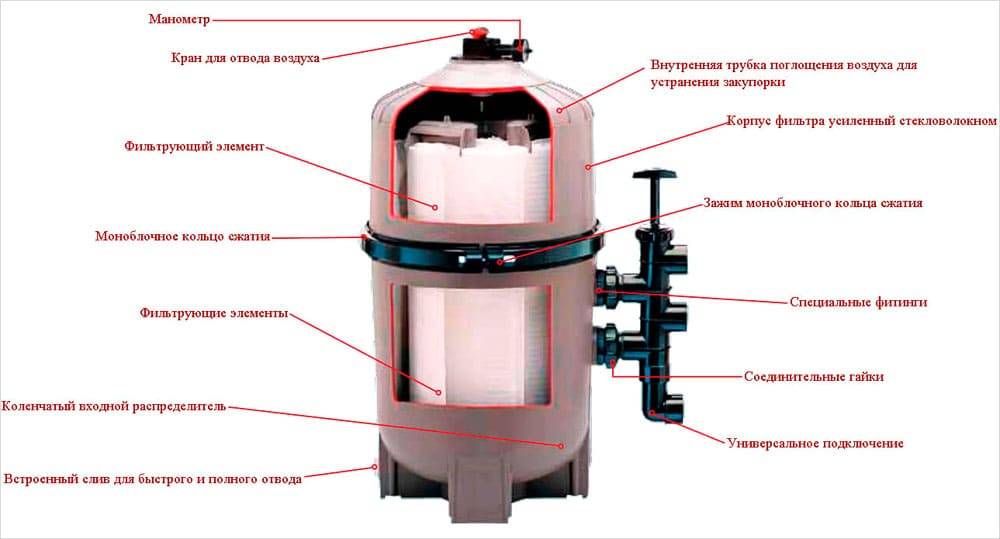 Манометр

Кран для отвода воздуха

Внутренняя трубка поглощения воздуха для устранения закупорки

Корпус фильтра усиленный стекловолокном

Фильтрующий элемент

Зажим моноблочного кольца сжатия

Моноблочное кольцо сжатия

Специальные фитинги

Фильтрующие элементы

Соединительные гайки

Коленчатый входной распределитель

Универсальное подключение

Встроенный слив для быстрого и полного отвода