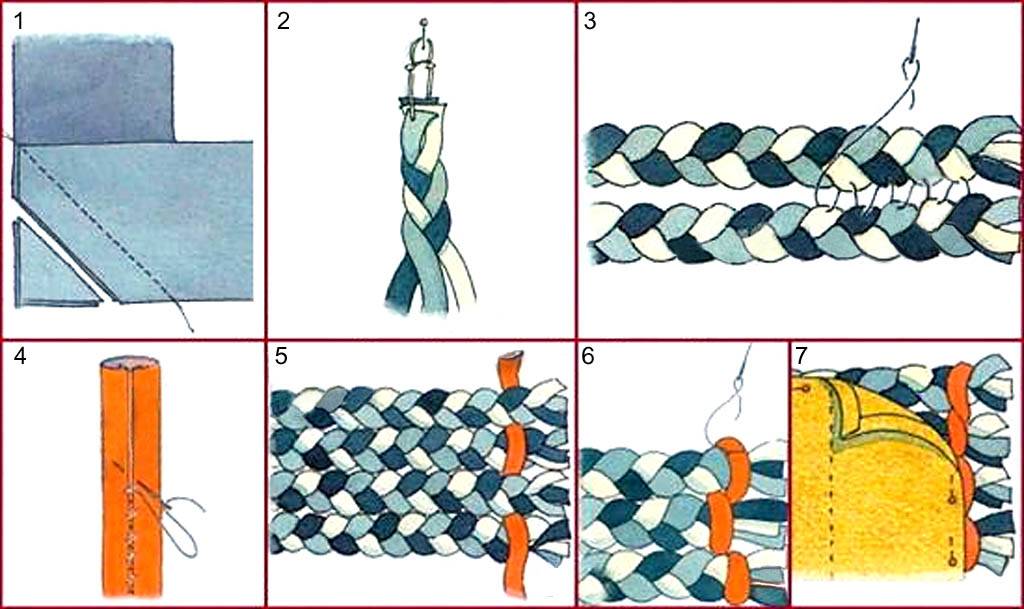 1
2
3
4
5
6
7