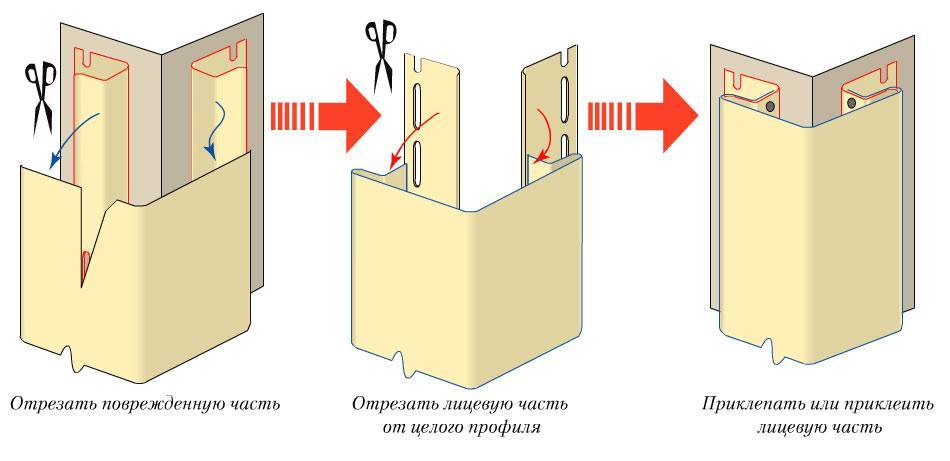 Отрезать поврежденную часть

Отрезать лицевую часть от целого профиля

Приклепать или приклеить лицевую часть