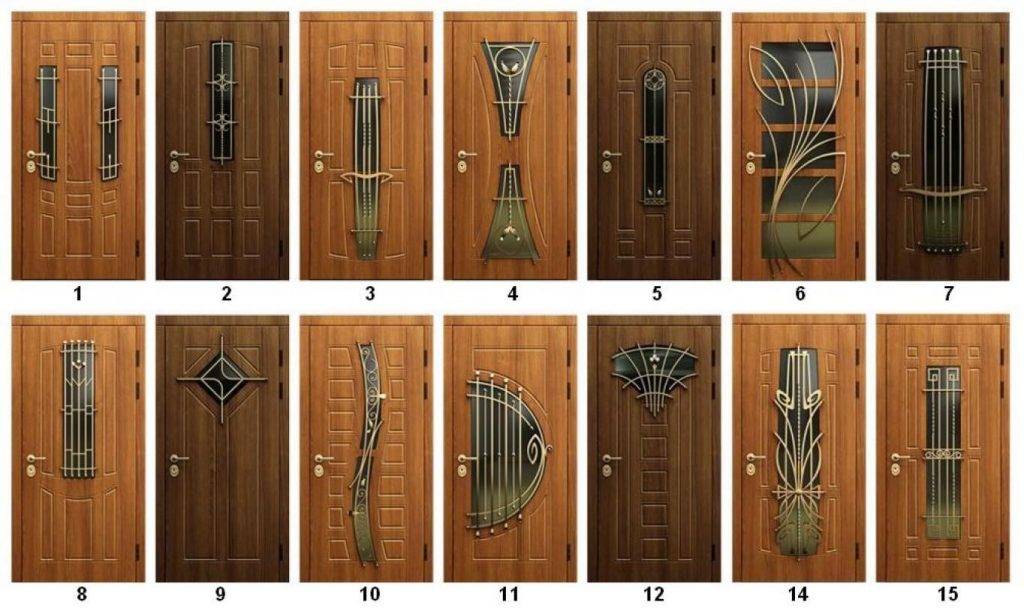 1 2 3 4 5 6 7

8 9 10 11 12 14 15