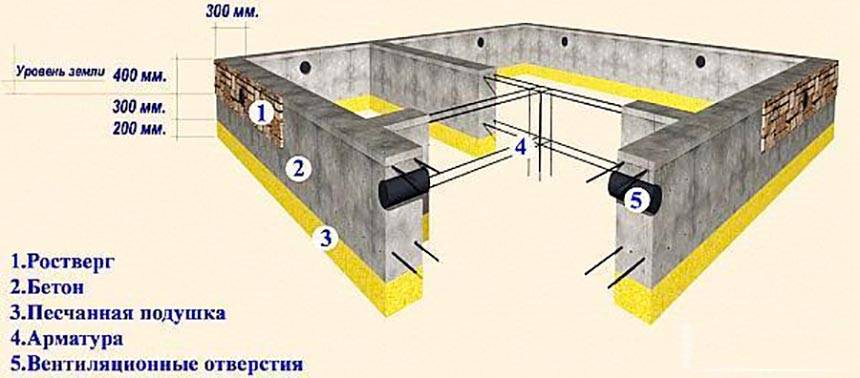 300 мм.

Уровень земли 400 мм.

300 мм.

200 мм.

1

2

3

4

5

1.Ростверг
2.Бетон
3.Песчанная подушка
4.Арматура
5.Вентиляционные отверстия