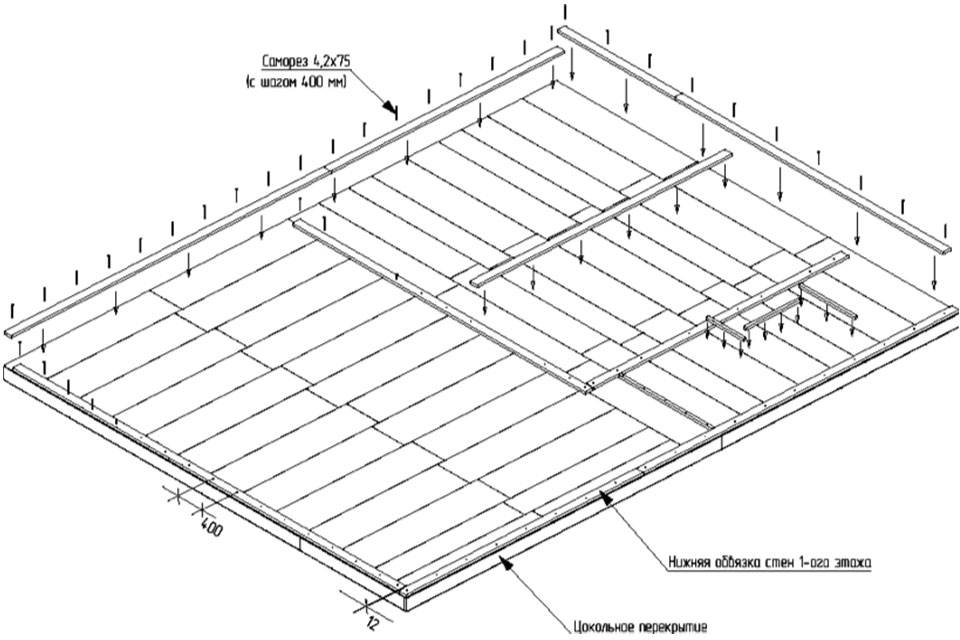 Саморез 4,2х75
(с шагом 400 мм)

400

12

Нижняя обвязка стен 1-ого этажа

Цокольное перекрытие