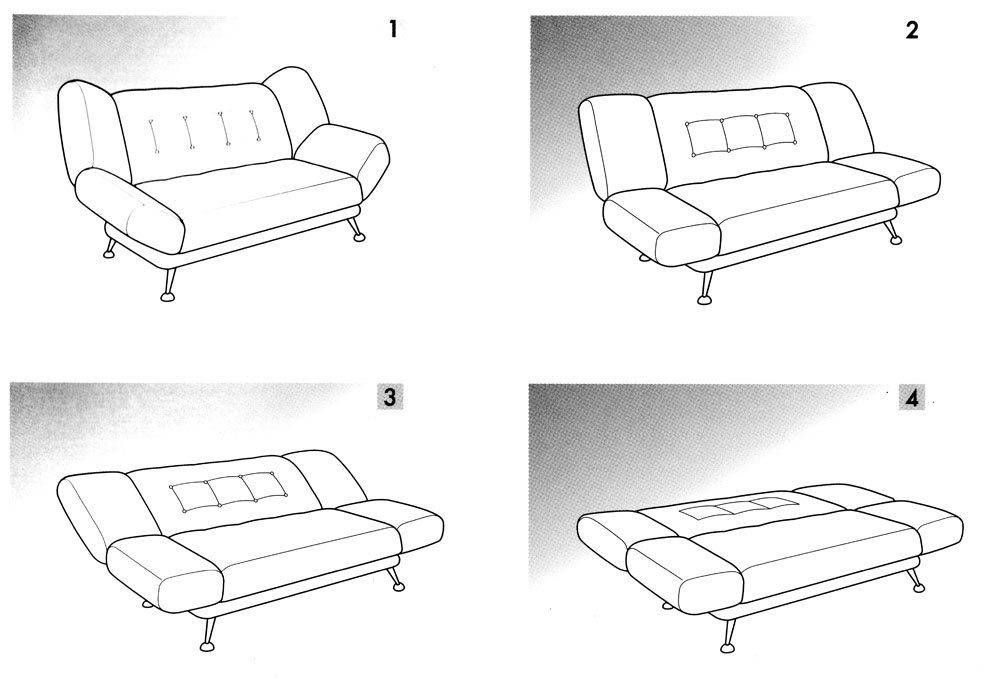 1

2

3

4