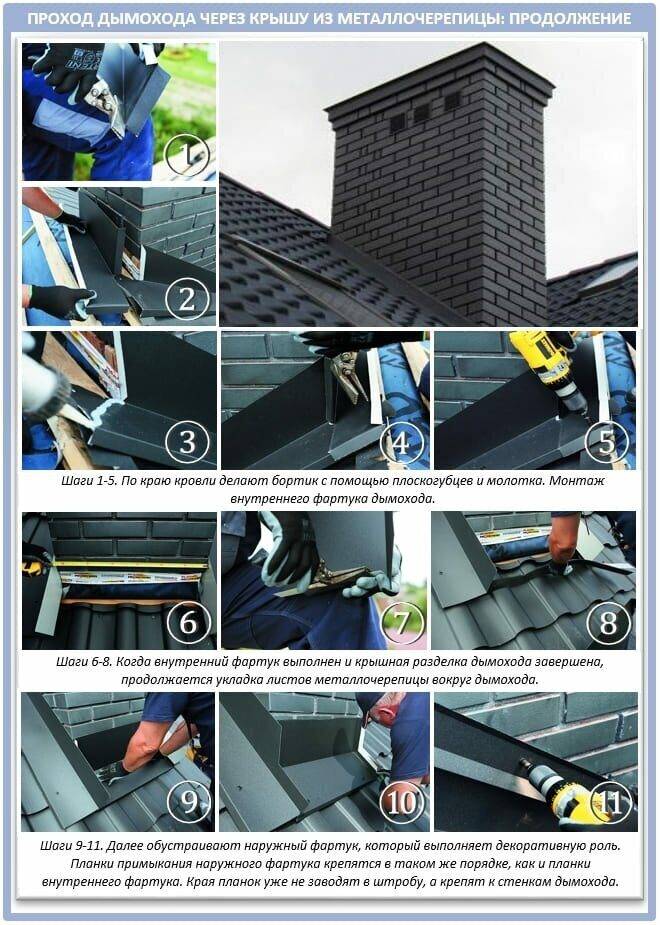 ПРОХОД ДЫМОХОДА ЧЕРЕЗ КРЫШУ ИЗ МЕТАЛЛОЧЕРЕПИЦЫ: ПРОДОЛЖЕНИЕ

1

2

3

4

5

Шаги 1-5. По краю кровли делают бортик с помощью плоскогубцев и молотка. Монтаж внутреннего фартука дымохода.

6

7

8

Шаги 6-8. Когда внутренний фартук выполнен и крышная разделка дымохода завершена, продолжается укладка листов металлочерепицы вокруг дымохода.

9

10

11

Шаги 9-11. Далее обустраивают наружный фартук, который выполняет декоративную роль. Планки примыкания наружного фартука крепятся в таком же порядке, как и планки внутреннего фартука. Края планок уже не заводят в штробу, а крепят к стенкам дымохода.