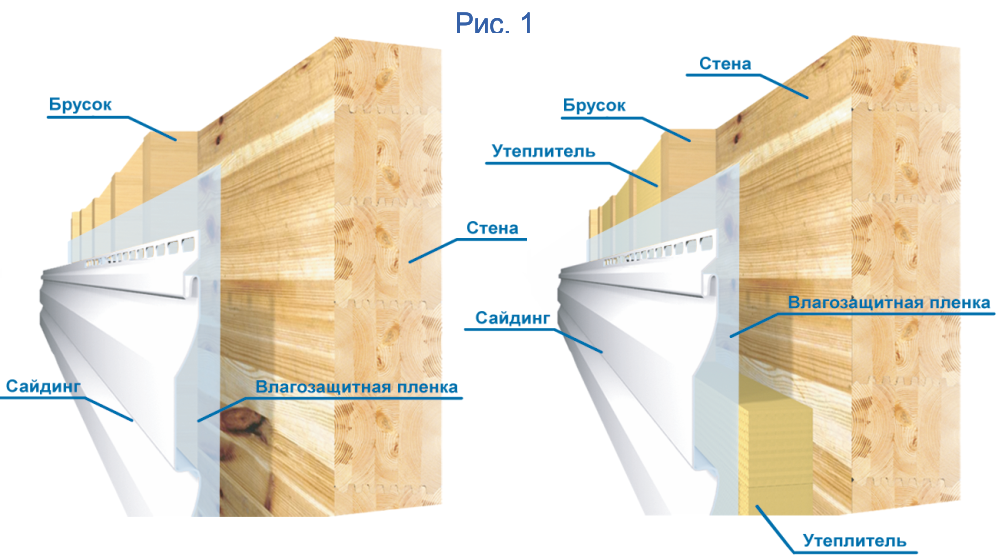 Рис. 1

Брусок

Стена

Сайдинг

Влагозащитная пленка

Стена

Брусок

Утеплитель

Сайдинг

Влагозащитная пленка

Утеплитель